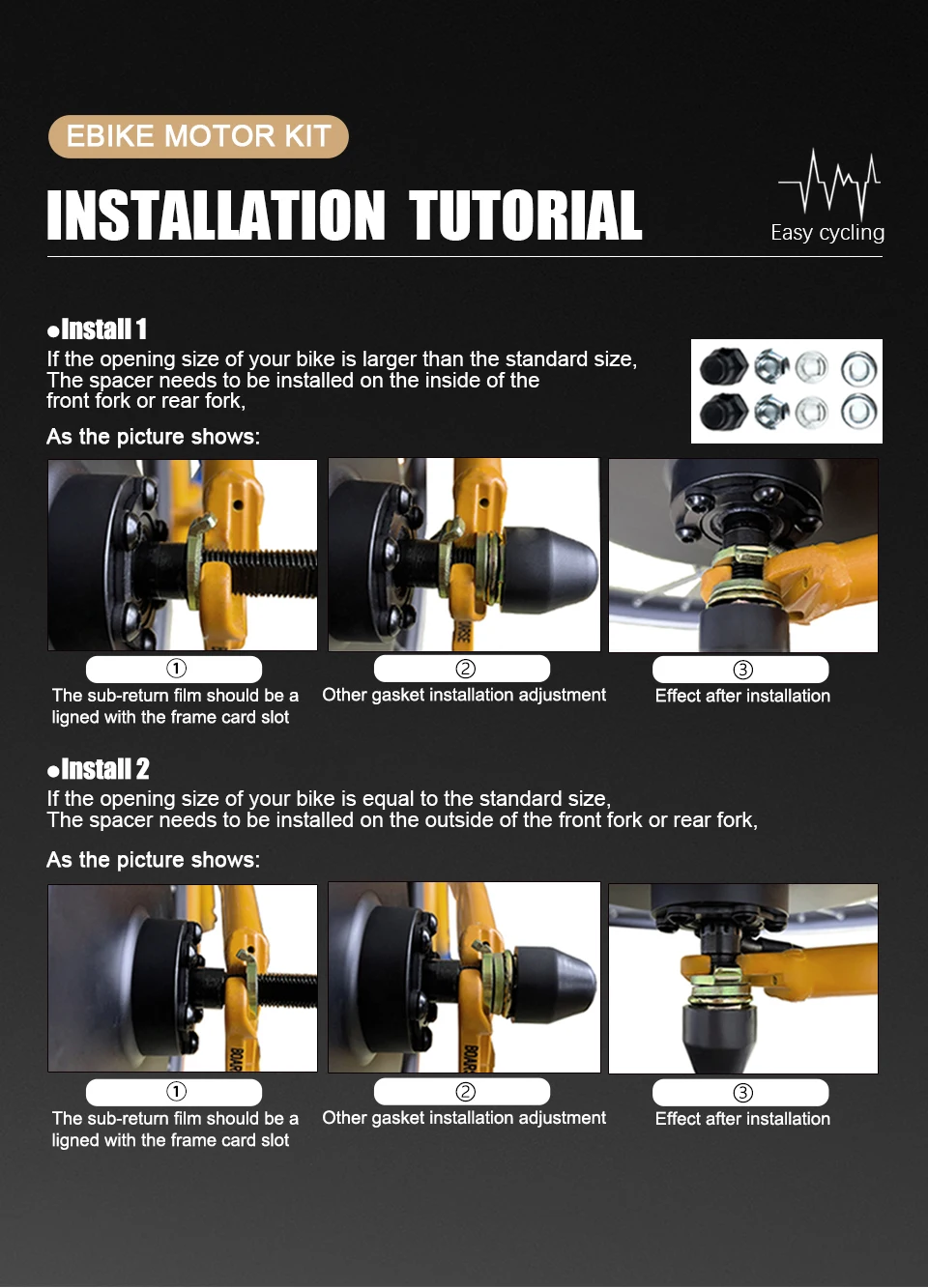 EBIKE MOTOR KIT

INSTALLATION TUTORIAL

Easy cycling

●Install 1

If the opening size of your bike is larger than the standard size, The spacer needs to be installed on the inside of the front fork or rear fork,

As the picture shows:

①
The sub-return film should be a ligned with the frame card slot

②
Other gasket installation adjustment

③
Effect after installation

●Install 2

If the opening size of your bike is equal to the standard size, The spacer needs to be installed on the outside of the front fork or rear fork,

As the picture shows:

①
The sub-return film should be a ligned with the frame card slot

②
Other gasket installation adjustment

③
Effect after installation